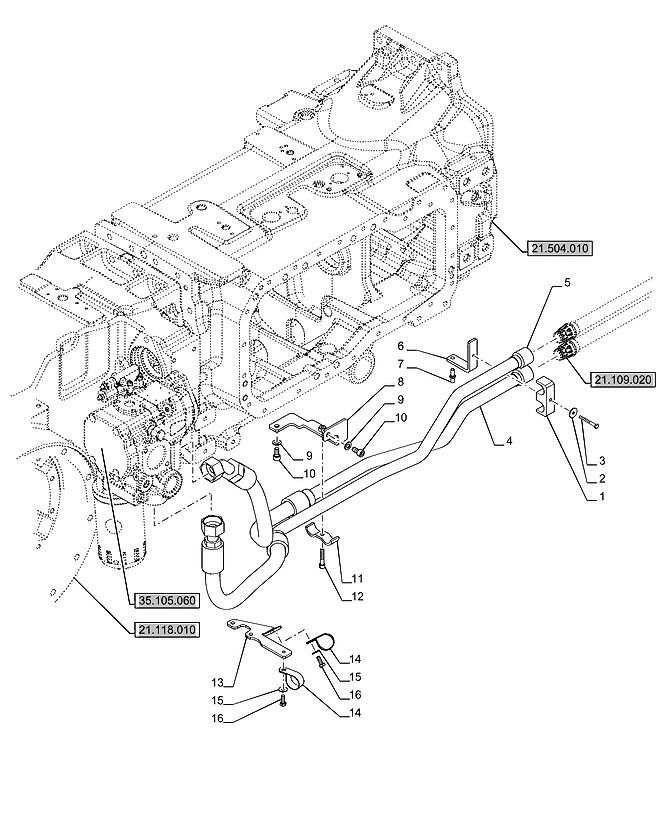 21.504.010
5
6
7
21.109.020
8
9
10
9
10
4
3
2
1
11
12
35.105.060
21.118.010
13
14
15
16
15
16
14